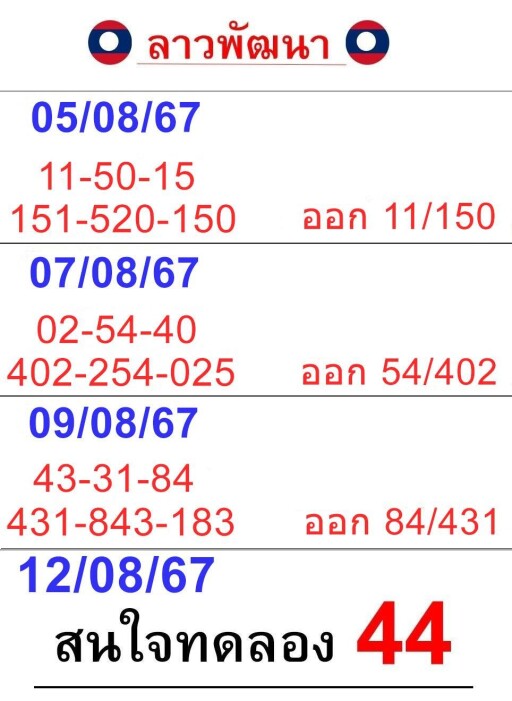 ลาวพัฒนา

05/08/67

11-50-15
151-520-150 ออก 11/150

07/08/67

02-54-40
402-254-025 ออก 54/402

09/08/67

43-31-84
431-843-183 ออก 84/431

12/08/67

สนใจทดลอง 44